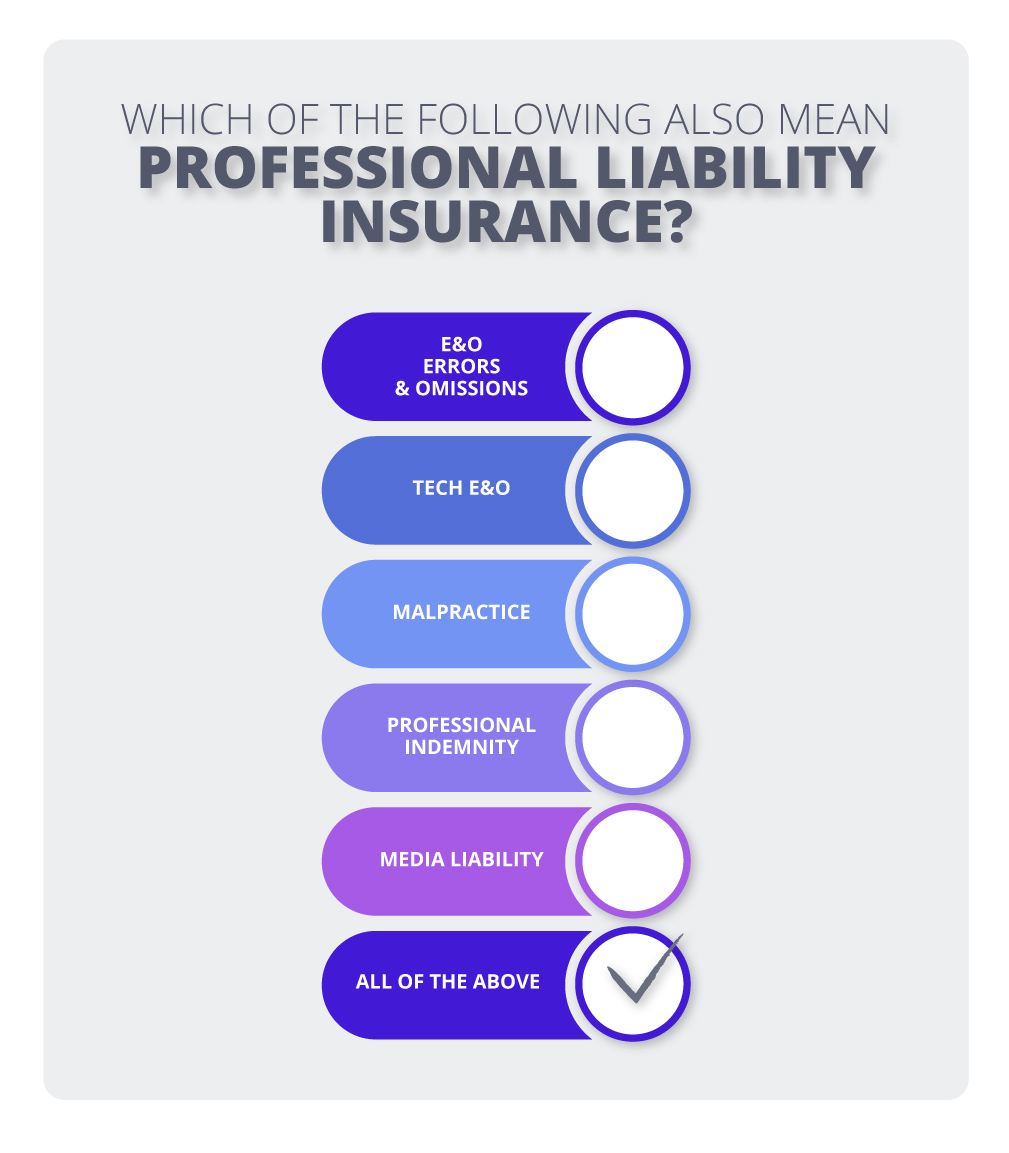 WHICH OF THE FOLLOWING ALSO MEAN
PROFESSIONAL LIABILITY INSURANCE?

E&O
ERRORS
& OMISSIONS

TECH E&O

MALPRACTICE

PROFESSIONAL INDEMNITY

MEDIA LIABILITY

ALL OF THE ABOVE